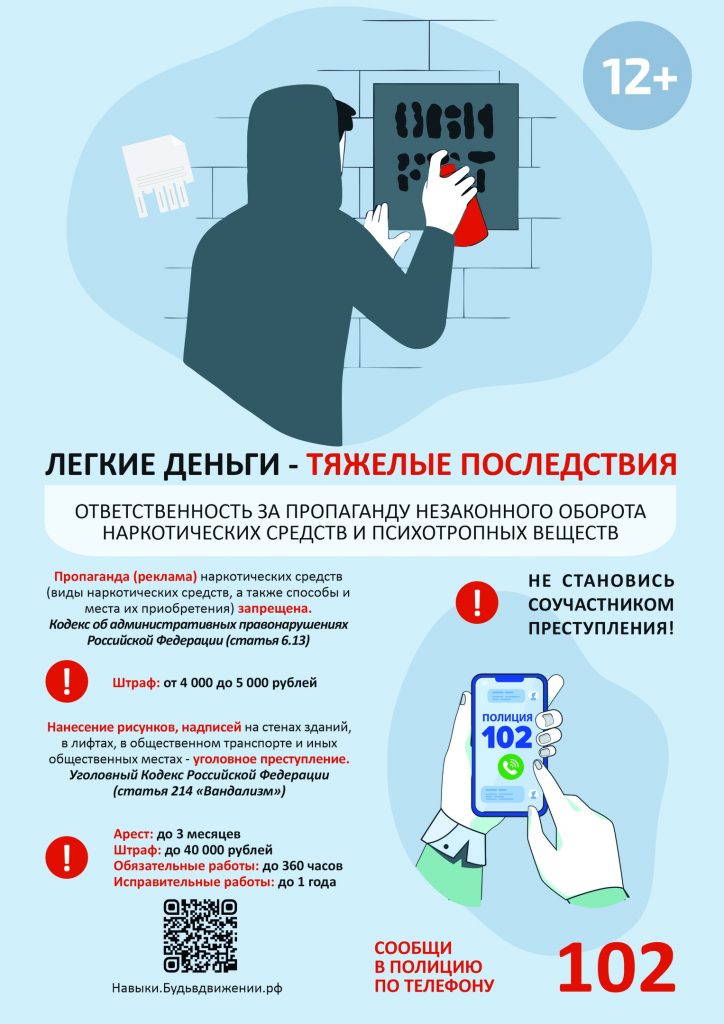 12+

ЛЕГКИЕ ДЕНЬГИ - ТЯЖЕЛЫЕ ПОСЛЕДСТВИЯ

ОТВЕТСТВЕННОСТЬ ЗА ПРОПАГАНДУ НЕЗАКОННОГО ОБОРОТА НАРКОТИЧЕСКИХ СРЕДСТВ И ПСИХОТРОПНЫХ ВЕЩЕСТВ

Пропаганда (реклама) наркотических средств (виды наркотических средств, а также способы и места их приобретения) запрещена.
Кодекс об административных правонарушениях Российской Федерации (статья 6.13)

!

Штраф: от 4 000 до 5 000 рублей

Нанесение рисунков, надписей на стенах зданий, в лифтах, в общественном транспорте и иных общественных местах - уголовное преступление.
Уголовный Кодекс Российской Федерации (статья 214 «Вандализм»)

!

Арест: до 3 месяцев
Штраф: до 40 000 рублей
Обязательные работы: до 360 часов
Исправительные работы: до 1 года

Навыки.Будьвдвижении.рф

!

НЕ СТАНОВИСЬ СОУЧАСТНИКОМ ПРЕСТУПЛЕНИЯ!

ПОЛИЦИЯ
102

СООБЩИ В ПОЛИЦИЮ ПО ТЕЛЕФОНУ

102